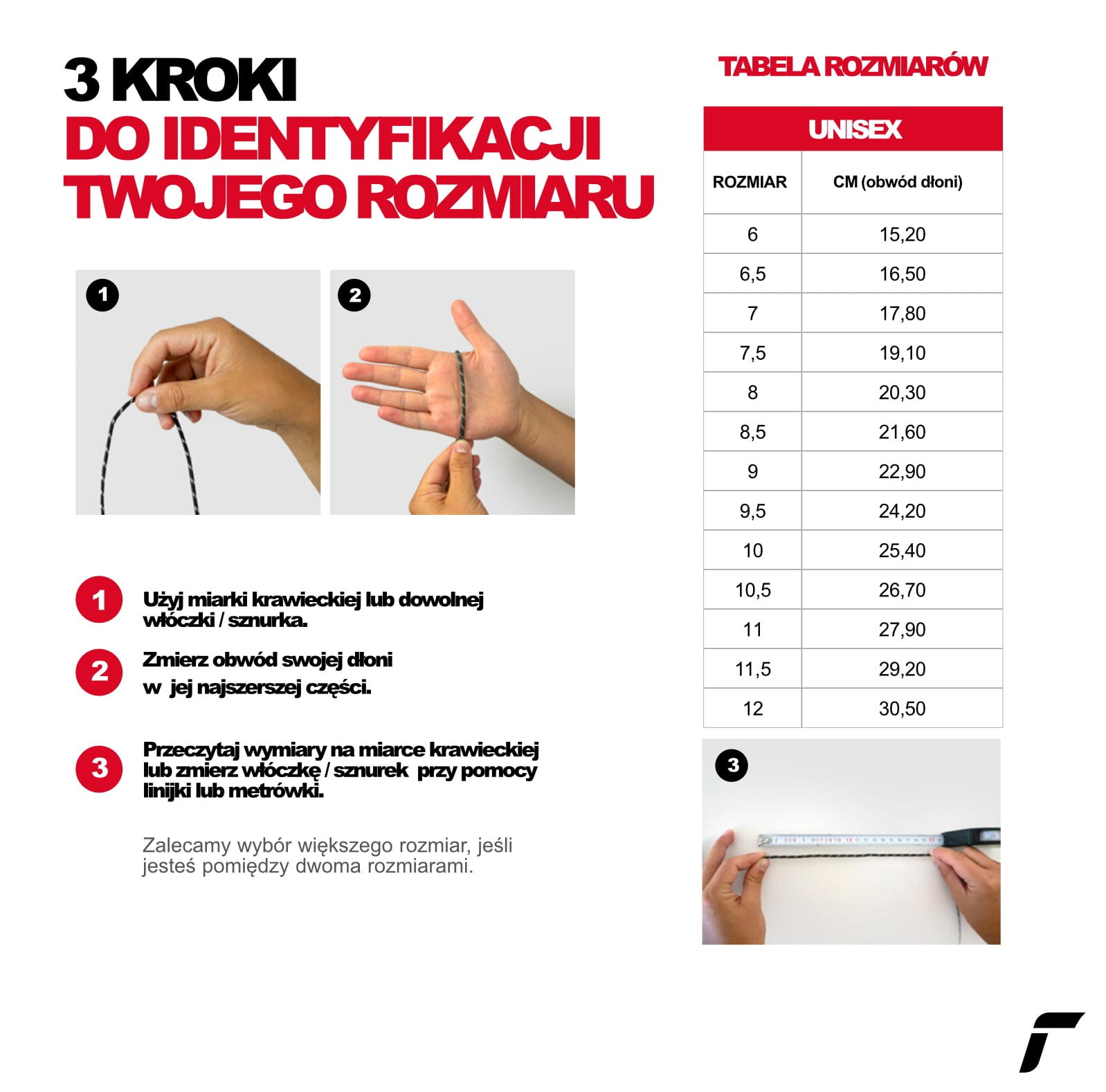 3 KROKI
DO IDENTYFIKACJI TWOJEGO ROZMIARU

1

2

1 Użyj miarki krawieckiej lub dowolnej włóczki / sznurka.

2 Zmierz obwód swojej dłoni w jej najszerszej części.

3 Przeczytaj wymiary na miarce krawieckiej lub zmierz włóczkę / sznurek przy pomocy linijki lub metrówki.

Zalecamy wybór większego rozmiar, jeśli jesteś pomiędzy dwoma rozmiarami.

TABELA ROZMIARÓW

UNISEX

| ROZMIAR | CM (obwód dłoni) |
|---|---|
| 6 | 15,20 |
| 6,5 | 16,50 |
| 7 | 17,80 |
| 7,5 | 19,10 |
| 8 | 20,30 |
| 8,5 | 21,60 |
| 9 | 22,90 |
| 9,5 | 24,20 |
| 10 | 25,40 |
| 10,5 | 26,70 |
| 11 | 27,90 |
| 11,5 | 29,20 |
| 12 | 30,50 |

3